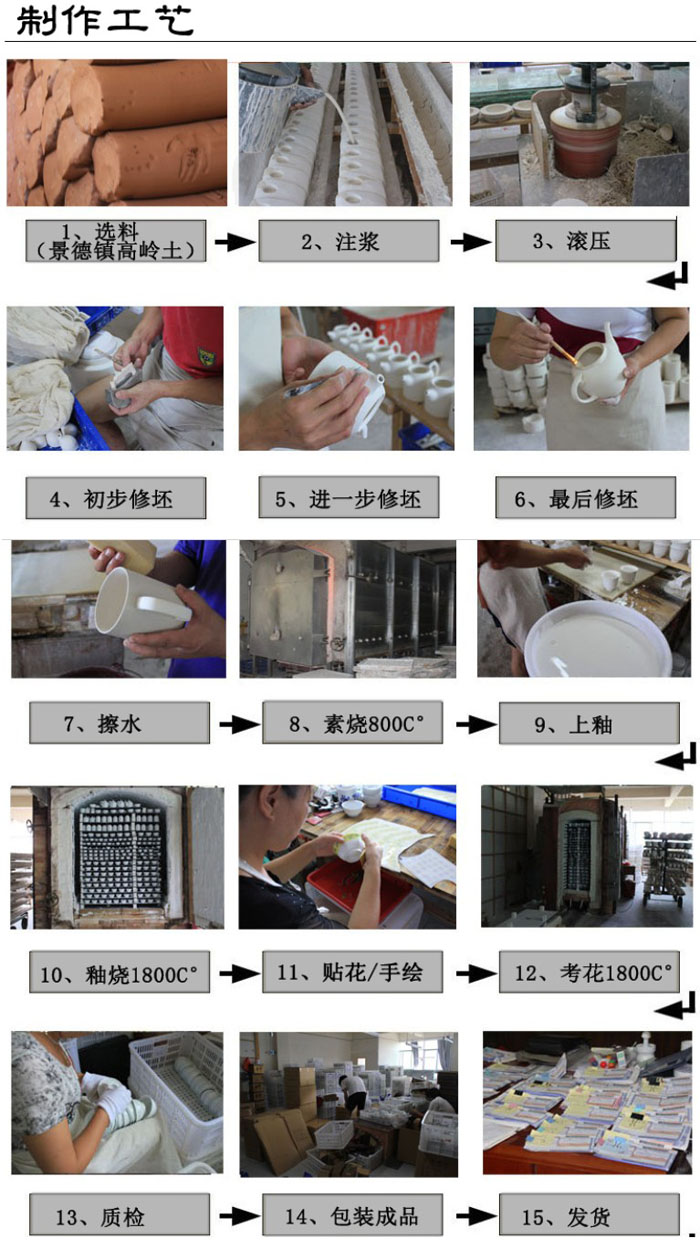 制作工艺

1、选料
（景德镇高岭土）

2、注浆

3、滚压

4、初步修坯

5、进一步修坯

6、最后修坯

7、擦水

8、素烧800C°

9、上釉

10、釉烧1800C°

11、贴花/手绘

12、考花1800C°

13、质检

14、包装成品

15、发货