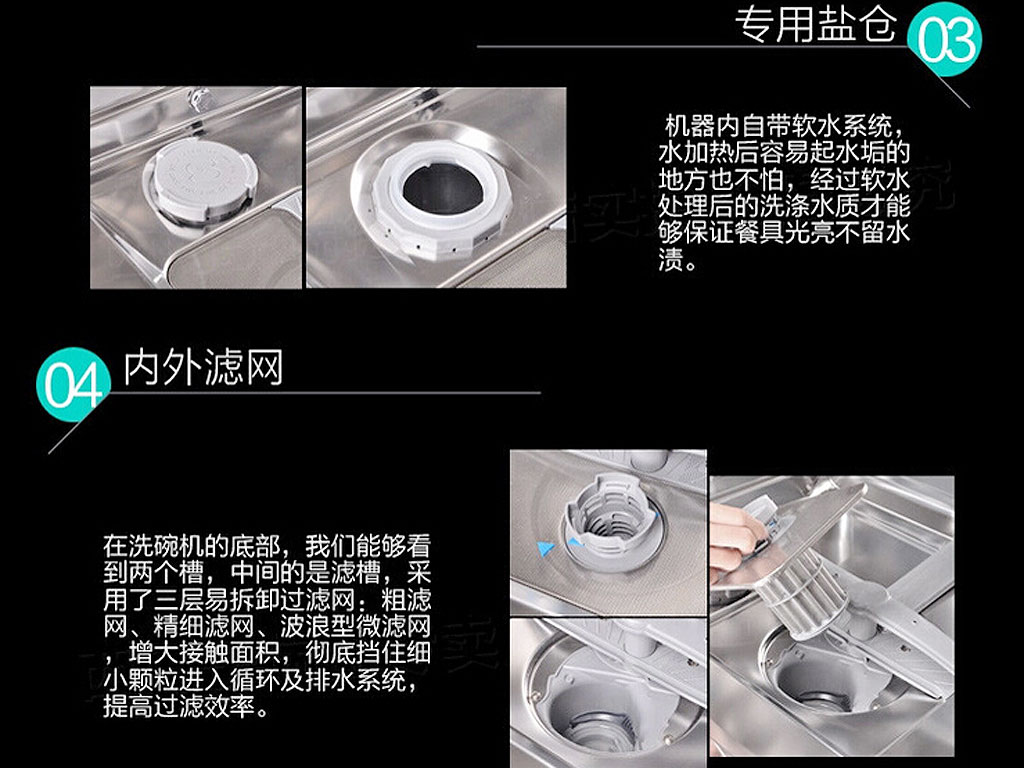 专用盐仓 03

机器内自带软水系统，水加热后容易起水垢的地方也不怕，经过软水处理后的洗涤水质才能够保证餐具光亮不留水渍。

04 内外滤网

在洗碗机的底部，我们能够看到两个槽，中间的是滤槽，采用了三层易拆卸过滤网：粗滤网、精细滤网、波浪型微滤网，增大接触面积，彻底挡住细小颗粒进入循环及排水系统，提高过滤效率。