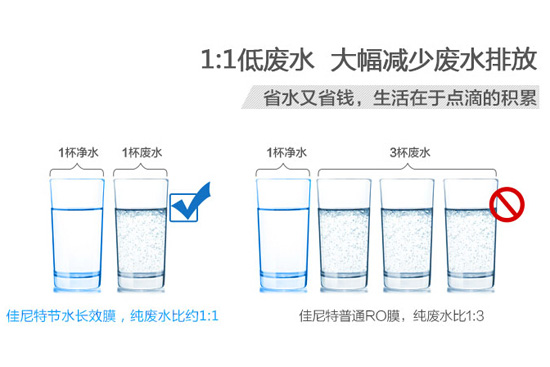 1:1低废水 大幅减少废水排放

省水又省钱，生活在于点滴的积累

1杯净水 1杯废水

佳尼特节水长效膜，纯废水比约1:1

1杯净水 3杯废水

佳尼特普通RO膜，纯废水比1:3